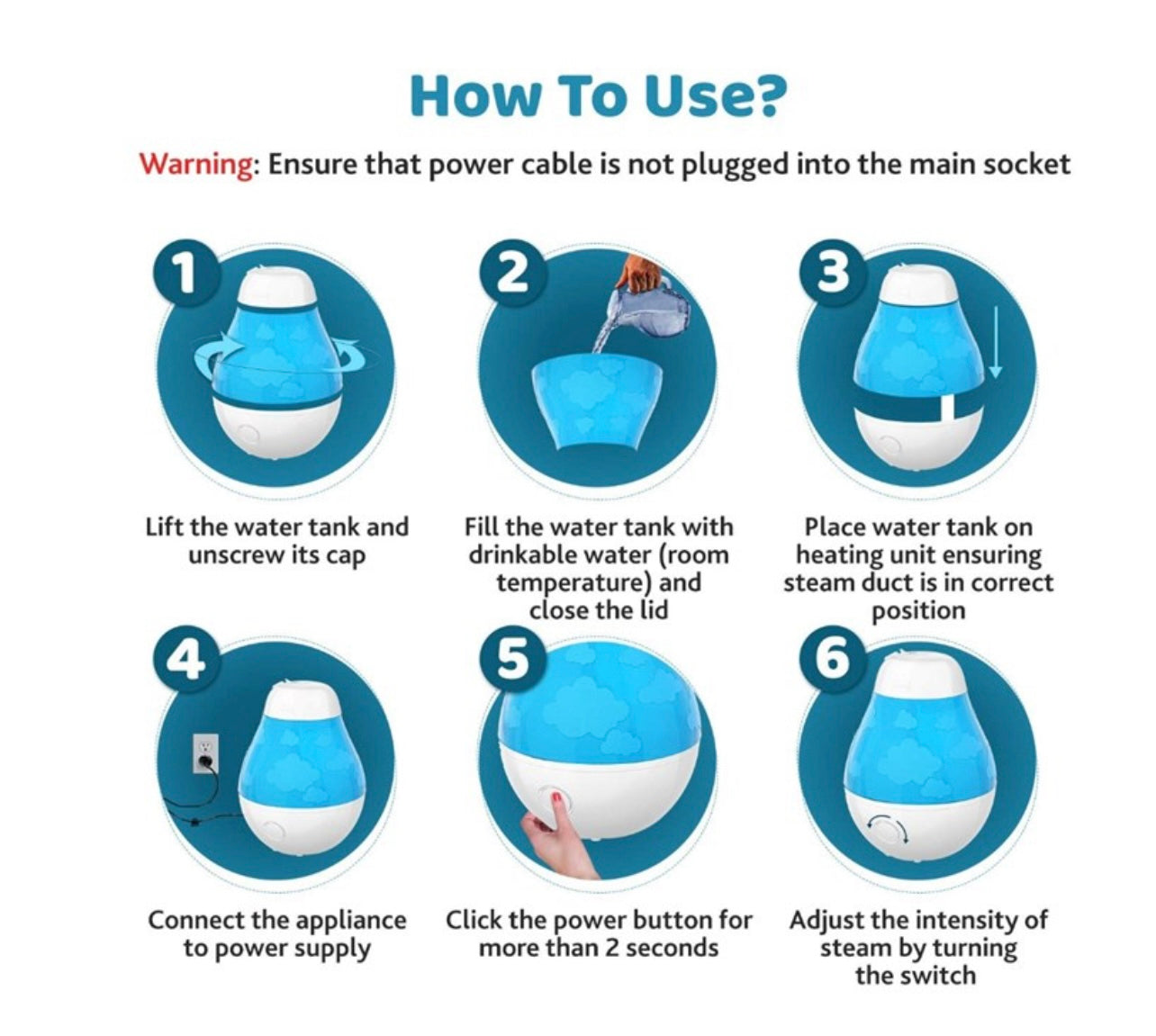 How To Use?

Warning: Ensure that power cable is not plugged into the main socket

1

Lift the water tank and unscrew its cap

2

Fill the water tank with drinkable water (room temperature) and close the lid

3

Place water tank on heating unit ensuring steam duct is in correct position

4

Connect the appliance to power supply

5

Click the power button for more than 2 seconds

6

Adjust the intensity of steam by turning the switch